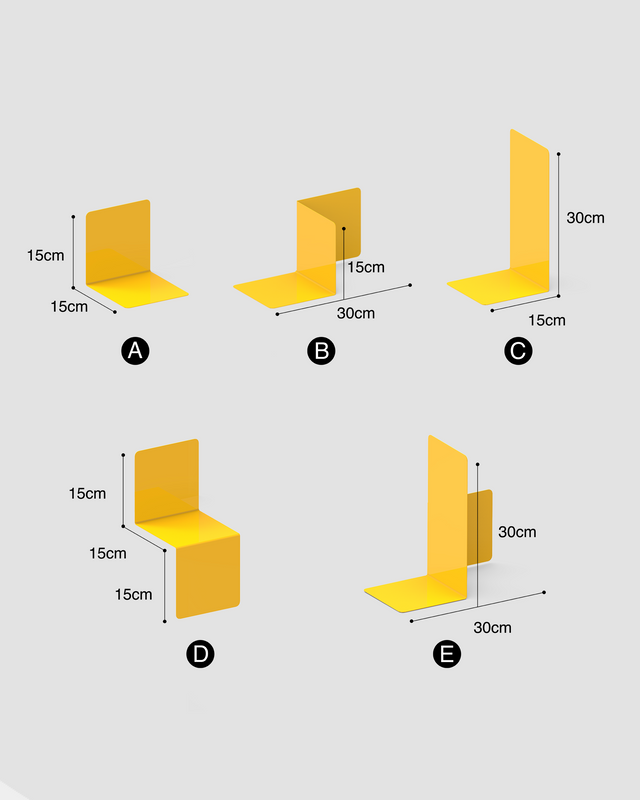 15cm
15cm
A

15cm
30cm
B

30cm
15cm
C

15cm
15cm
15cm
D

30cm
30cm
E