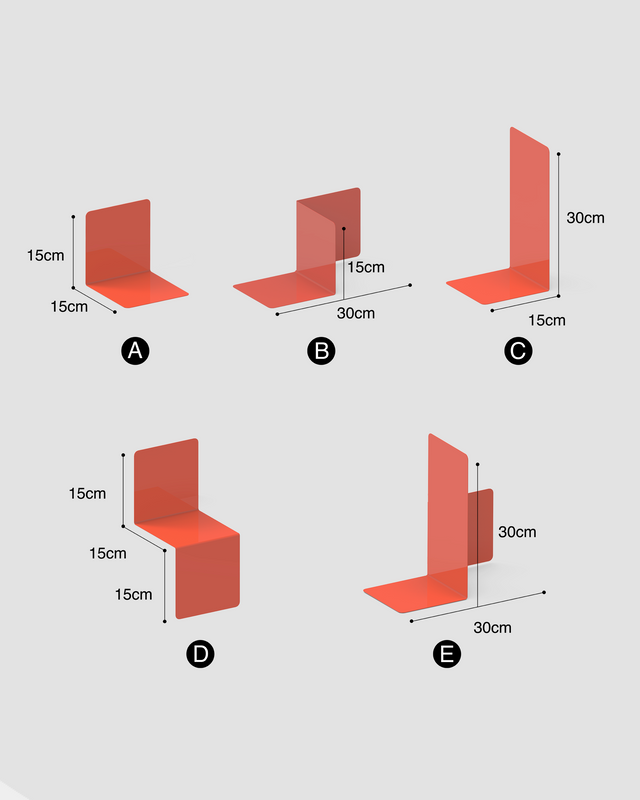 15cm
15cm
A

15cm
30cm
B

30cm
15cm
C

15cm
15cm
15cm
D

30cm
30cm
E