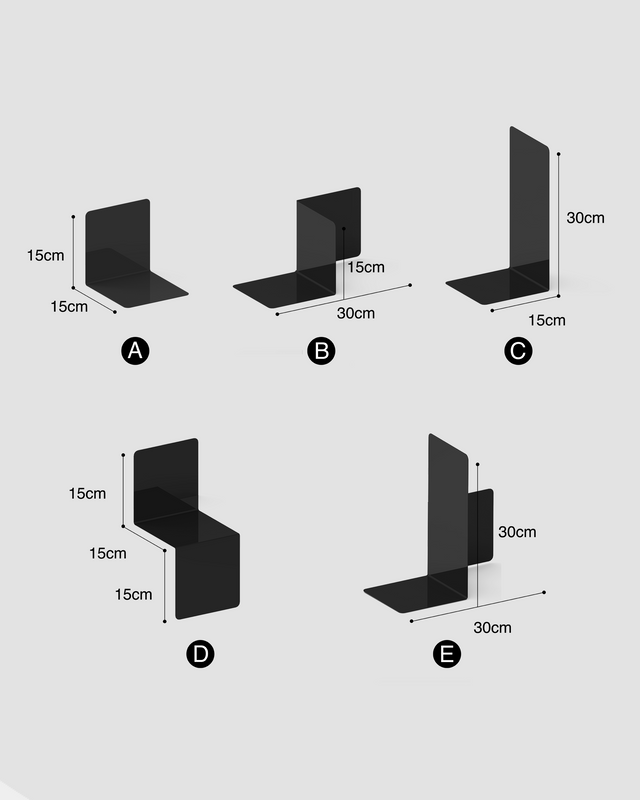 15cm
15cm
A

15cm
30cm
B

30cm
15cm
C

15cm
15cm
15cm
D

30cm
30cm
E